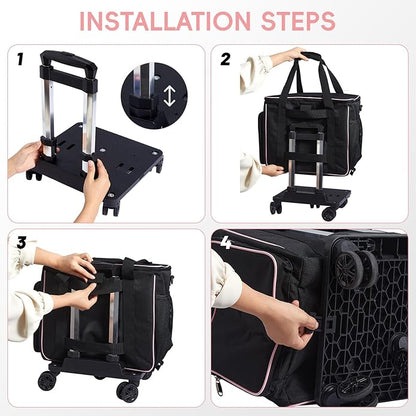 INSTALLATION STEPS

1

2

3

4