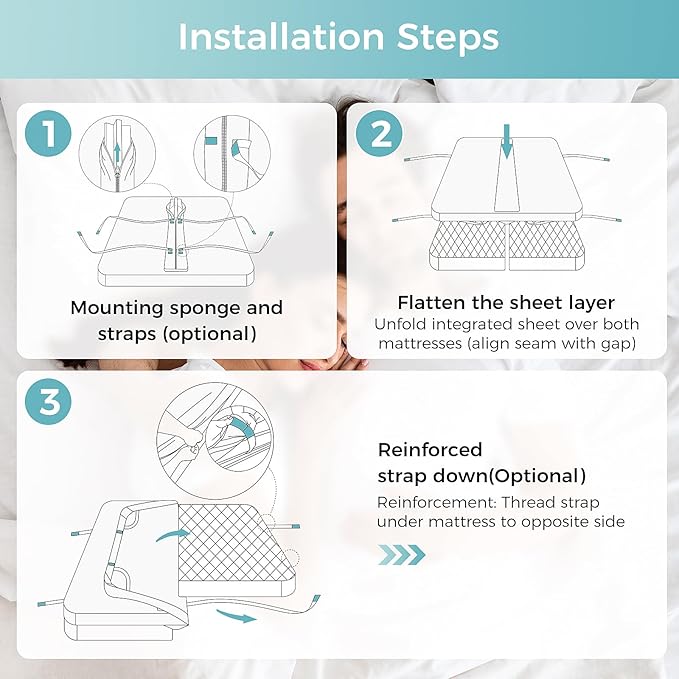 Installation Steps

1

Mounting sponge and straps (optional)

2

Flatten the sheet layer

Unfold integrated sheet over both mattresses (align seam with gap)

3

Reinforced strap down(Optional)

Reinforcement: Thread strap under mattress to opposite side