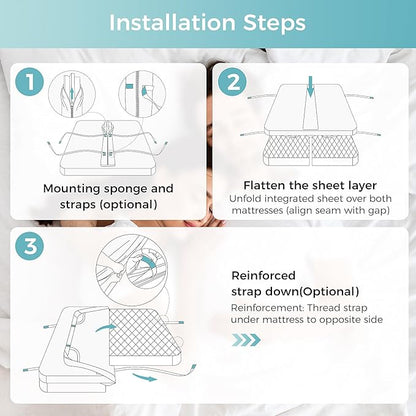 Installation Steps

1

Mounting sponge and straps (optional)

2

Flatten the sheet layer
Unfold integrated sheet over both mattresses (align seam with gap)

3

Reinforced strap down(Optional)
Reinforcement: Thread strap under mattress to opposite side