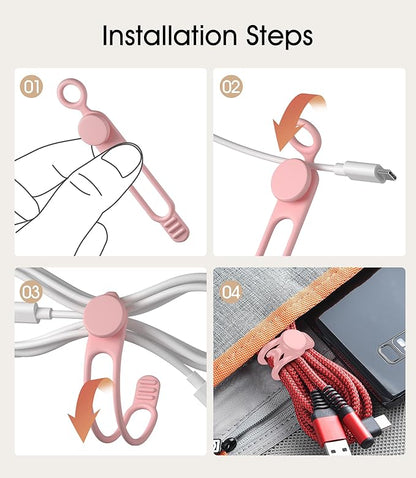 Installation Steps

01

02

03

04