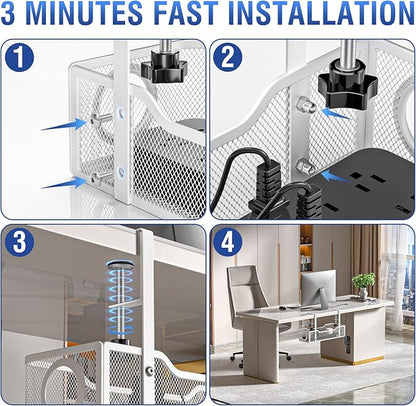 3 MINUTES FAST INSTALLATION

1

2

3

4