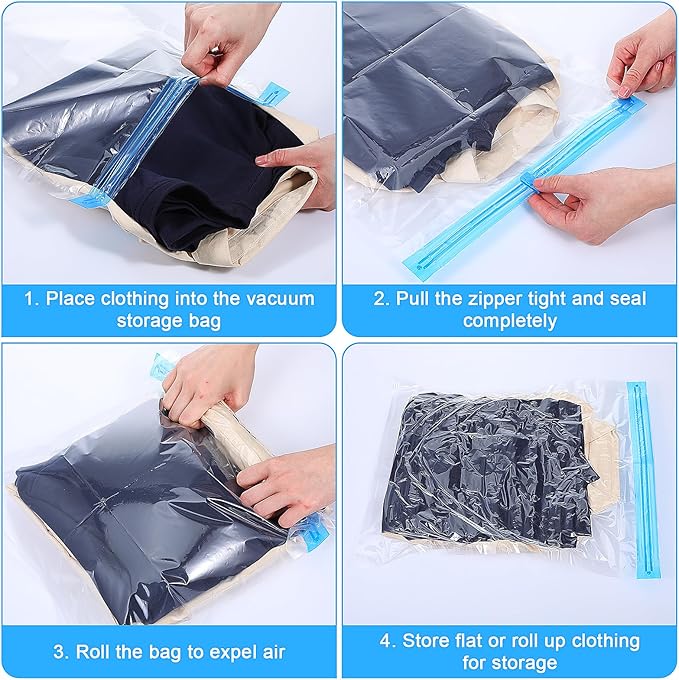 1. Place clothing into the vacuum storage bag

2. Pull the zipper tight and seal completely

3. Roll the bag to expel air

4. Store flat or roll up clothing for storage