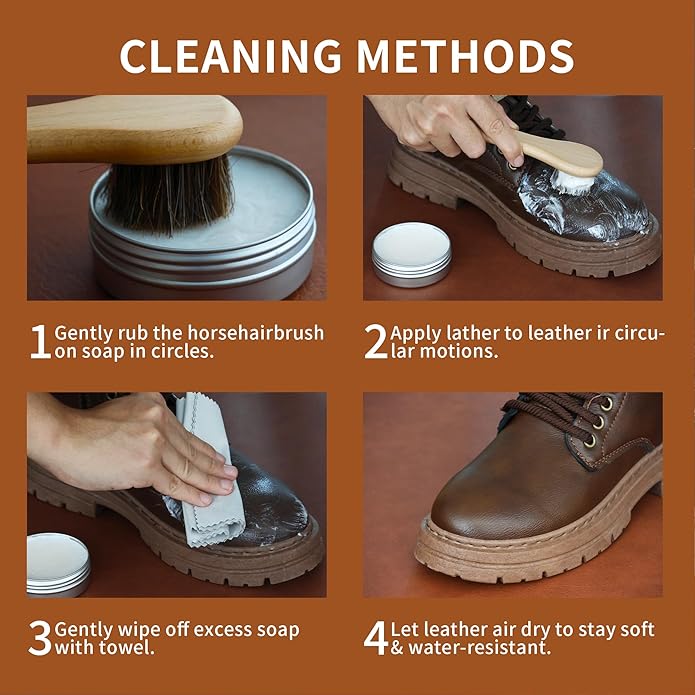 CLEANING METHODS

1 Gently rub the horsehairbrush on soap in circles.

2 Apply lather to leather ir circular motions.

3 Gently wipe off excess soap with towel.

4 Let leather air dry to stay soft & water-resistant.