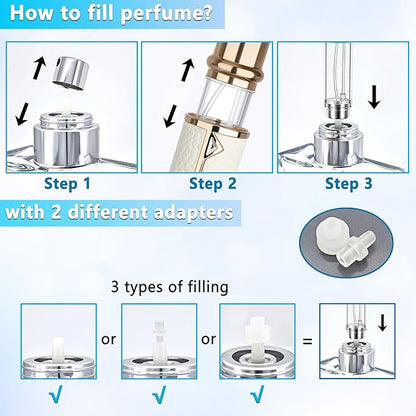 How to fill perfume?

Step 1

Step 2

Step 3

with 2 different adapters

3 types of filling

or

or

=

√

√

√