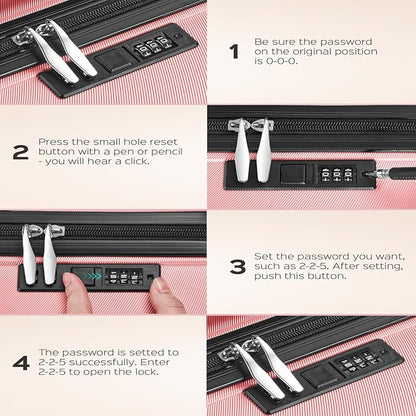 1 Be sure the password on the original position is 0-0-0.

2 Press the small hole reset button with a pen or pencil - you will hear a click.

3 Set the password you want, such as 2-2-5. After setting, push this button.

4 The password is setted to 2-2-5 successfully. Enter 2-2-5 to open the lock.