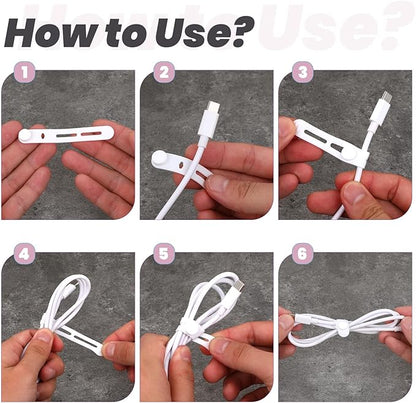 How to Use?

1

2

3

4

5

6