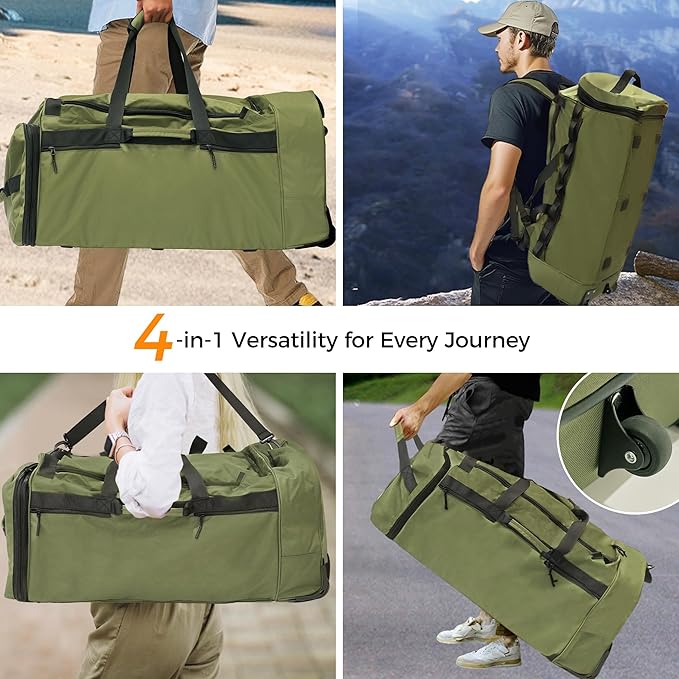 4-in-1 Versatility for Every Journey