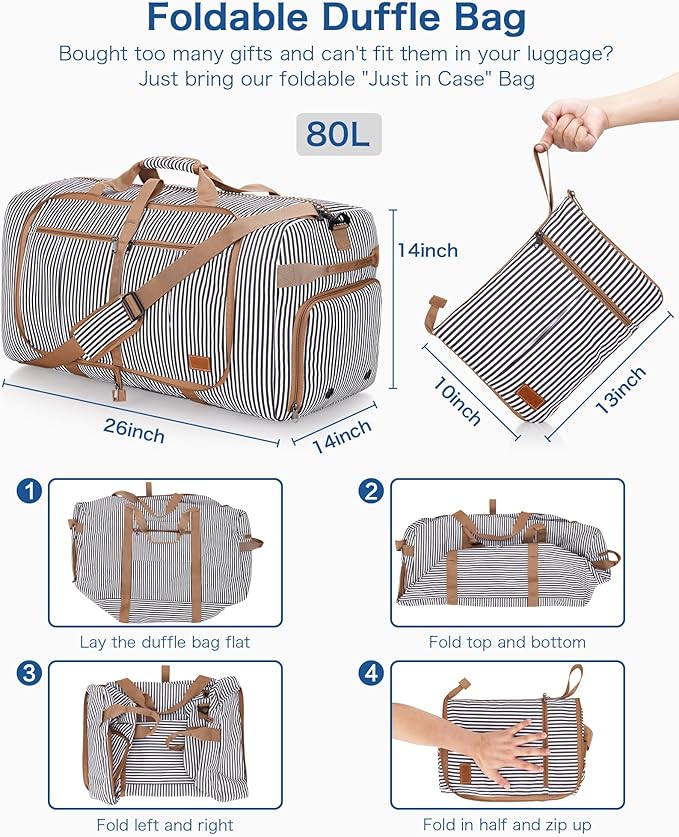 Foldable Duffle Bag

Bought too many gifts and can't fit them in your luggage? Just bring our foldable "Just in Case" Bag

80L

14inch

26inch

14inch

10inch

13inch

1
Lay the duffle bag flat

2
Fold top and bottom

3
Fold left and right

4
Fold in half and zip up