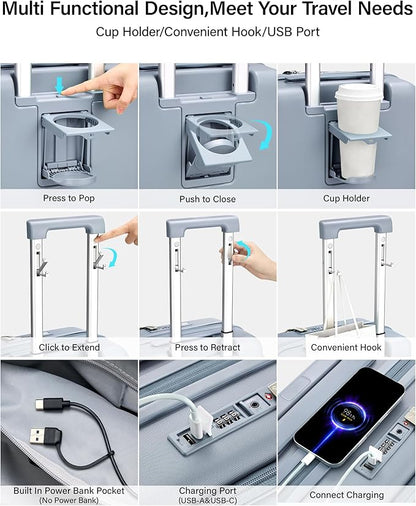 Multi Functional Design,Meet Your Travel Needs

Cup Holder/Convenient Hook/USB Port

Press to Pop

Push to Close

Cup Holder

Click to Extend

Press to Retract

Convenient Hook

Built In Power Bank Pocket
(No Power Bank)

Charging Port
(USB-A&USB-C)

Connect Charging