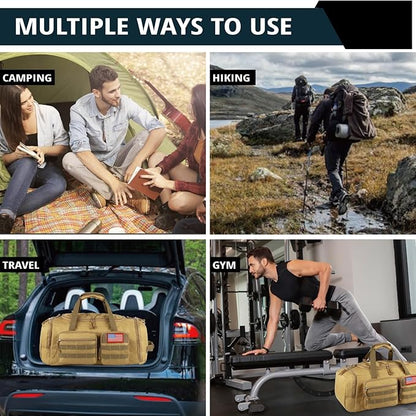 MULTIPLE WAYS TO USE

CAMPING

HIKING

TRAVEL

GYM