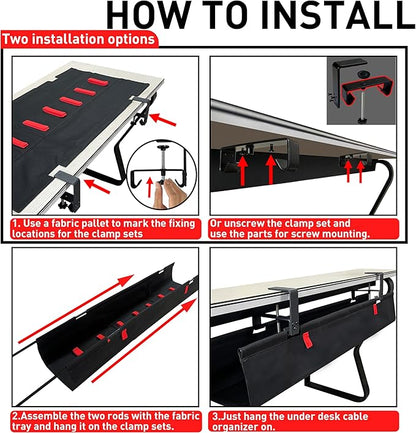 HOW TO INSTALL

Two installation options

1. Use a fabric pallet to mark the fixing locations for the clamp sets

Or unscrew the clamp set and use the parts for screw mounting.

2.Assemble the two rods with the fabric tray and hang it on the clamp sets.

3.Just hang the under desk cable organizer on.