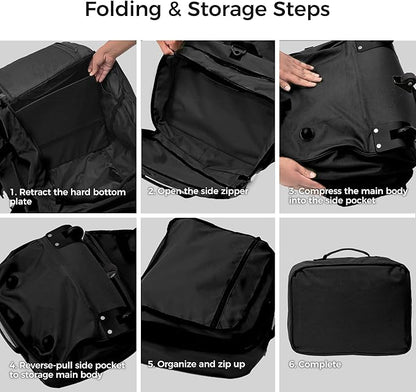 Folding & Storage Steps

1. Retract the hard bottom plate

2. Open the side zipper

3. Compress the main body into the side pocket

4. Reverse-pull side pocket to storage main body

5. Organize and zip up

6. Complete