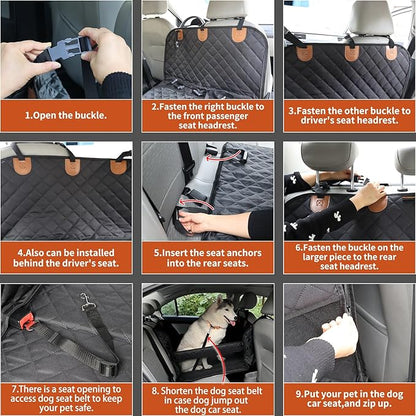 1.Open the buckle.

2.Fasten the right buckle to the front passenger seat headrest.

3.Fasten the other buckle to driver's seat headrest.

4.Also can be installed behind the driver's seat.

5.Insert the seat anchors into the rear seats.

6.Fasten the buckle on the larger piece to the rear seat headrest.

7.There is a seat opening to access dog seat belt to keep your pet safe.

8. Shorten the dog seat belt in case dog jump out the dog car seat.

9.Put your pet in the dog car seat,and zip up.