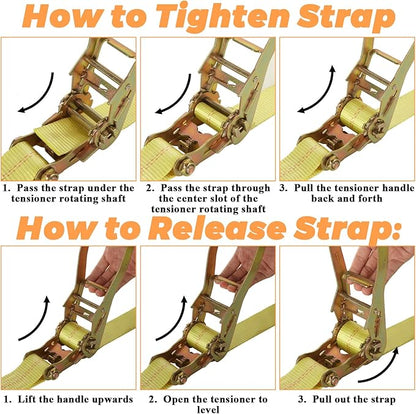 How to Tighten Strap

1. Pass the strap under the tensioner rotating shaft

2. Pass the strap through the center slot of the tensioner rotating shaft

3. Pull the tensioner handle back and forth

How to Release Strap:

1. Lift the handle upwards

2. Open the tensioner to level

3. Pull out the strap