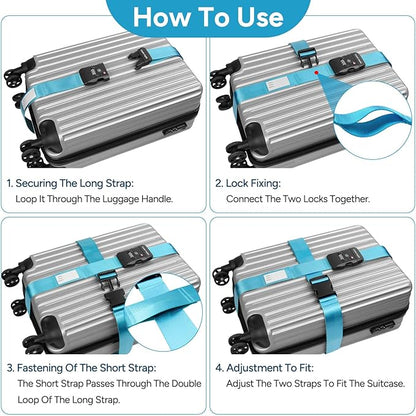 How To Use

1. Securing The Long Strap:
Loop It Through The Luggage Handle.

2. Lock Fixing:
Connect The Two Locks Together.

3. Fastening Of The Short Strap:
The Short Strap Passes Through The Double Loop Of The Long Strap.

4. Adjustment To Fit:
Adjust The Two Straps To Fit The Suitcase.