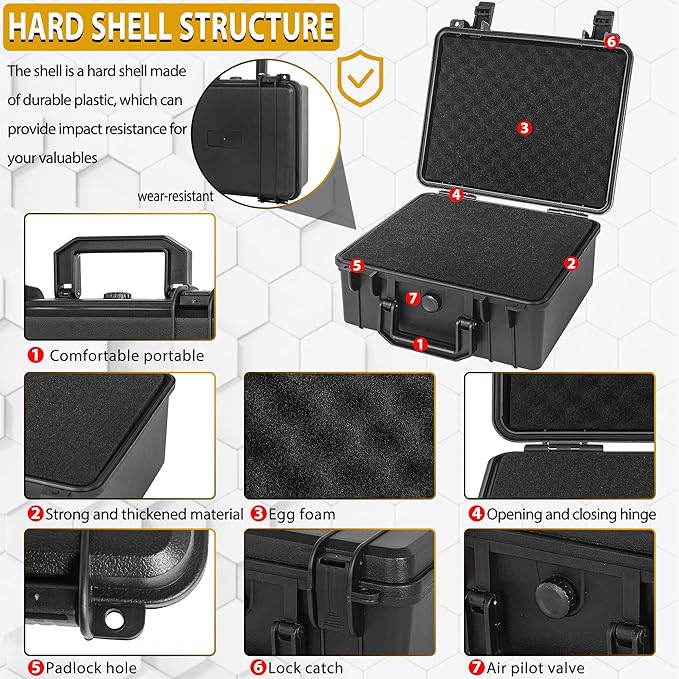 HARD SHELL STRUCTURE

The shell is a hard shell made of durable plastic, which can provide impact resistance for your valuables

wear-resistant

6

3

4

5

2

7

1

1 Comfortable portable

2 Strong and thickened material

3 Egg foam

4 Opening and closing hinge

5 Padlock hole

6 Lock catch

7 Air pilot valve